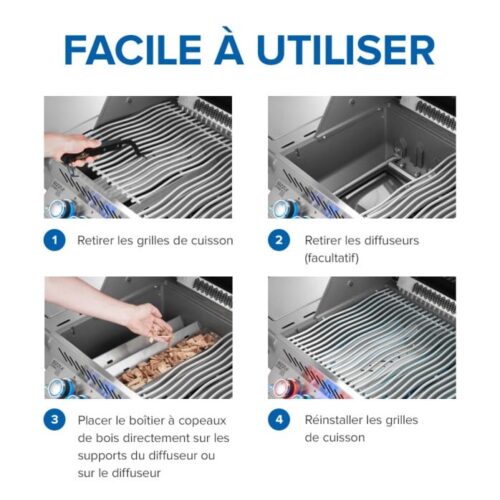 FACILE À UTILISER

1 Retirer les grilles de cuisson

2 Retirer les diffuseurs (facultatif)

3 Placer le boîtier à copeaux de bois directement sur les supports du diffuseur ou sur le diffuseur

4 Réinstaller les grilles de cuisson